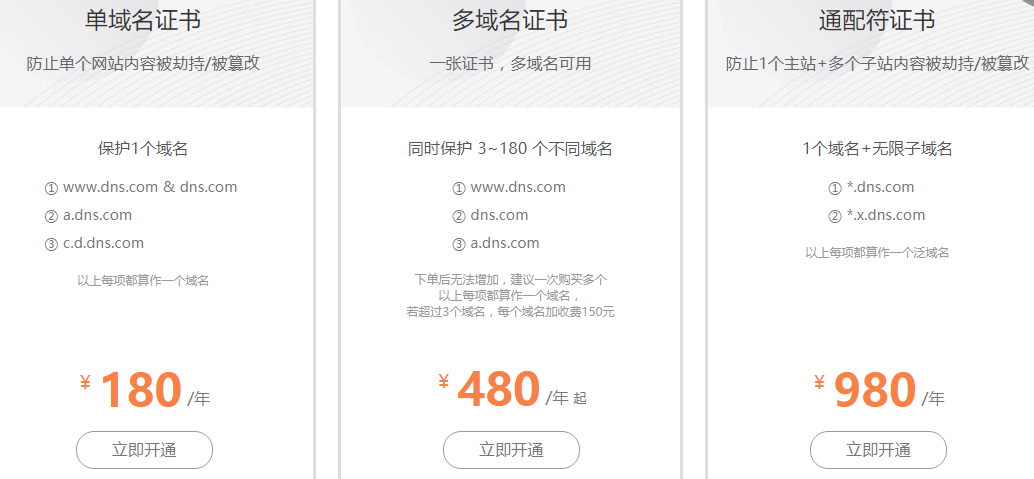 单域名证书

防止单个网站内容被劫持/被篡改

保护1个域名

① www.dns.com & dns.com

② a.dns.com

③ c.d.dns.com

以上每项都算作一个域名

¥ 180 /年

立即开通

多域名证书

一张证书，多域名可用

同时保护 3~180 个不同域名

① www.dns.com

② dns.com

③ a.dns.com

下单后无法增加，建议一次购买多个
以上每项都算作一个域名，
若超过3个域名，每个域名加收费150元

¥ 480 /年 起

立即开通

通配符证书

防止1个主站+多个子站内容被劫持/被篡改

1个域名+无限子域名

① *.dns.com

② *.x.dns.com

以上每项都算作一个泛域名

¥ 980 /年

立即开通